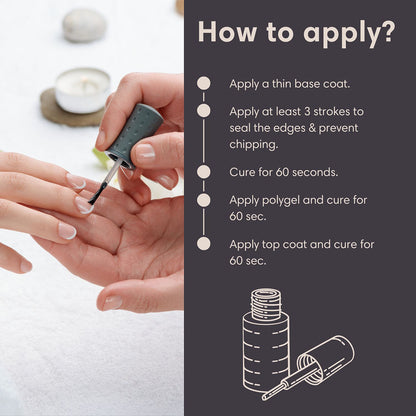 How to apply?

Apply a thin base coat.

Apply at least 3 strokes to seal the edges & prevent chipping.

Cure for 60 seconds.

Apply polygel and cure for 60 sec.

Apply top coat and cure for 60 sec.